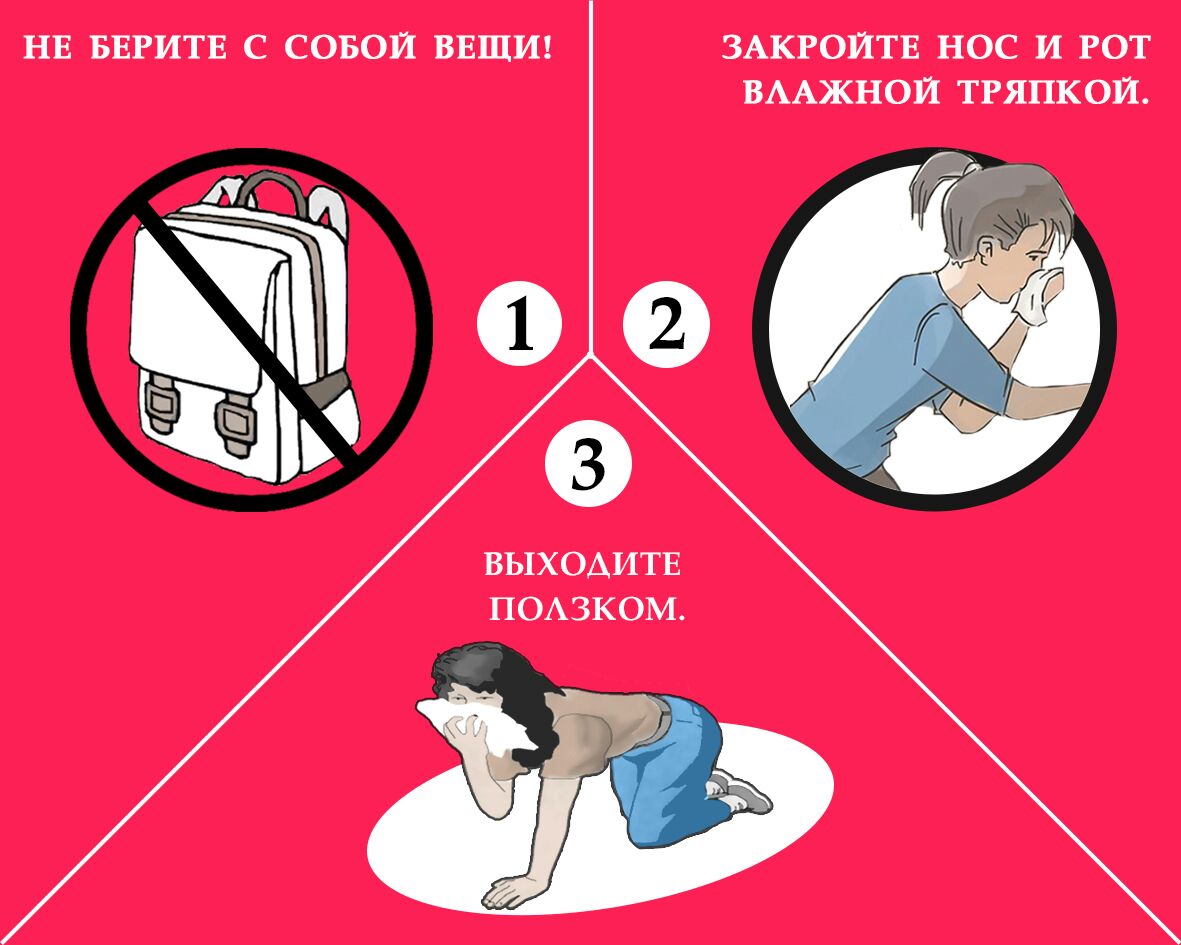 НЕ БЕРИТЕ С СОБОЙ ВЕЩИ!

1

ЗАКРОЙТЕ НОС И РОТ ВЛАЖНОЙ ТРЯПКОЙ.

2

3

ВЫХОДИТЕ ПОЛЗКОМ.