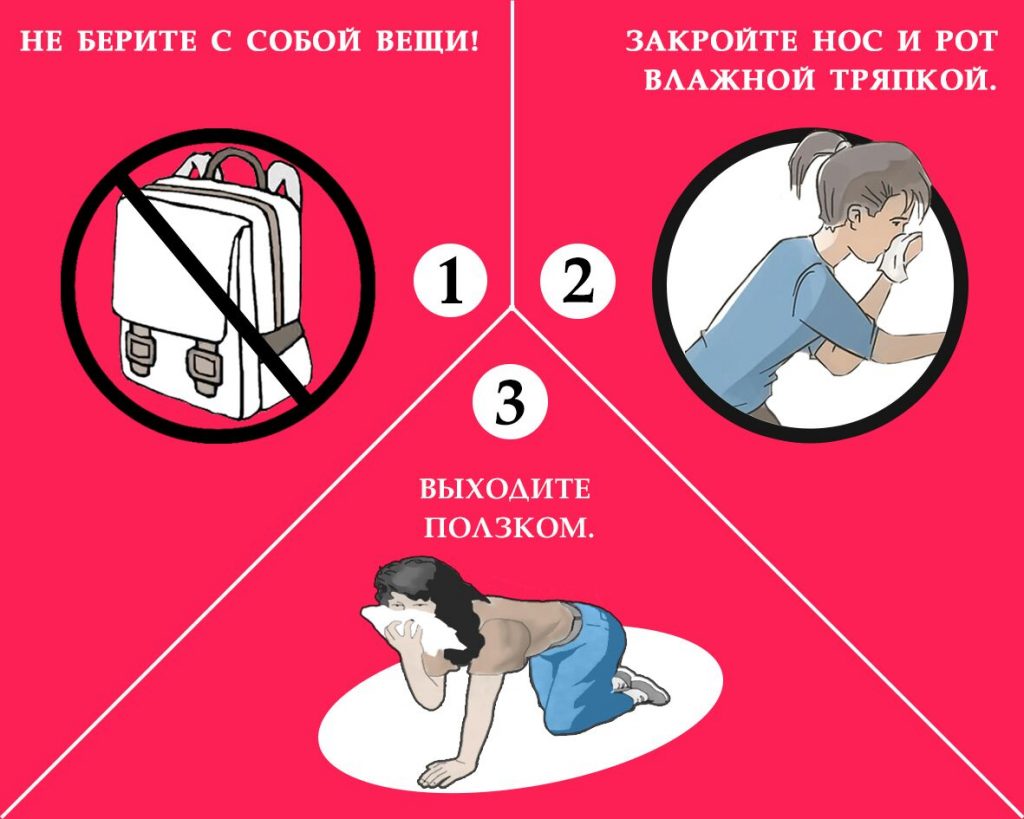 НЕ БЕРИТЕ С СОБОЙ ВЕЩИ!

1

ЗАКРОЙТЕ НОС И РОТ ВЛАЖНОЙ ТРЯПКОЙ.

2

3

ВЫХОДИТЕ ПОЛЗКОМ.